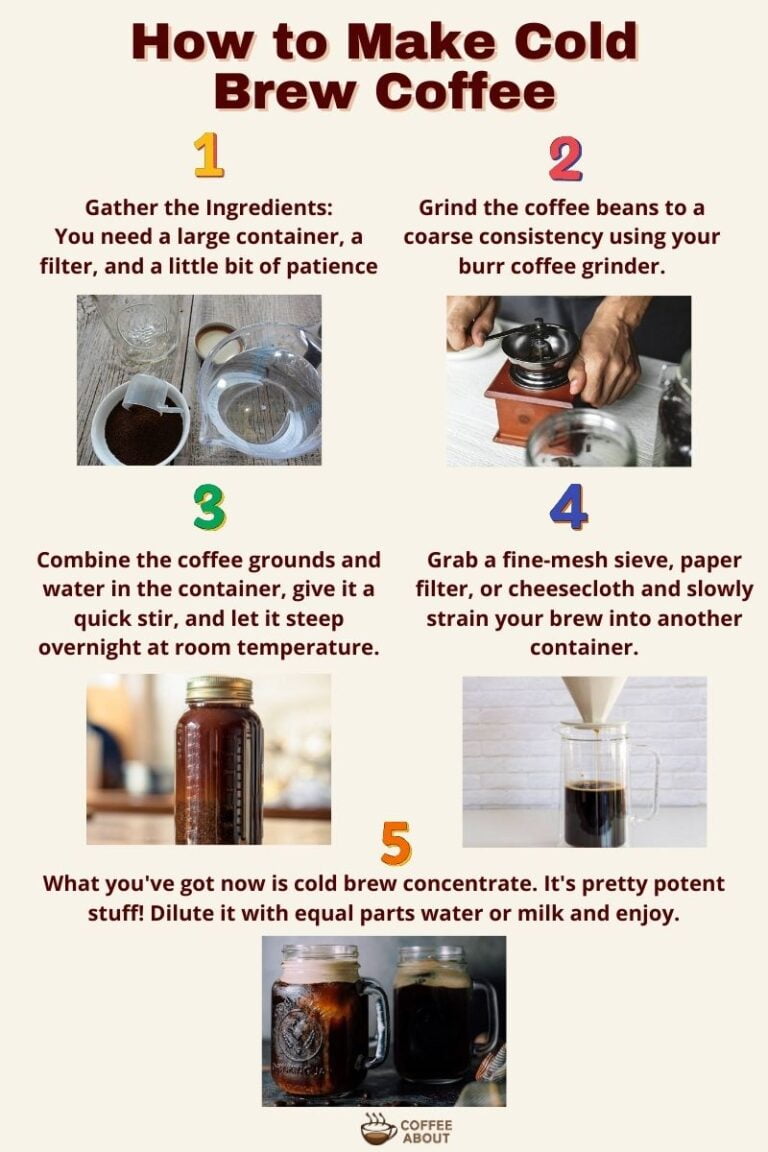 How to Make Cold Brew Coffee

1

Gather the Ingredients: You need a large container, a filter, and a little bit of patience

2

Grind the coffee beans to a coarse consistency using your burr coffee grinder.

3

Combine the coffee grounds and water in the container, give it a quick stir, and let it steep overnight at room temperature.

4

Grab a fine-mesh sieve, paper filter, or cheesecloth and slowly strain your brew into another container.

5

What you've got now is cold brew concentrate. It's pretty potent stuff! Dilute it with equal parts water or milk and enjoy.

COFFEE ABOUT